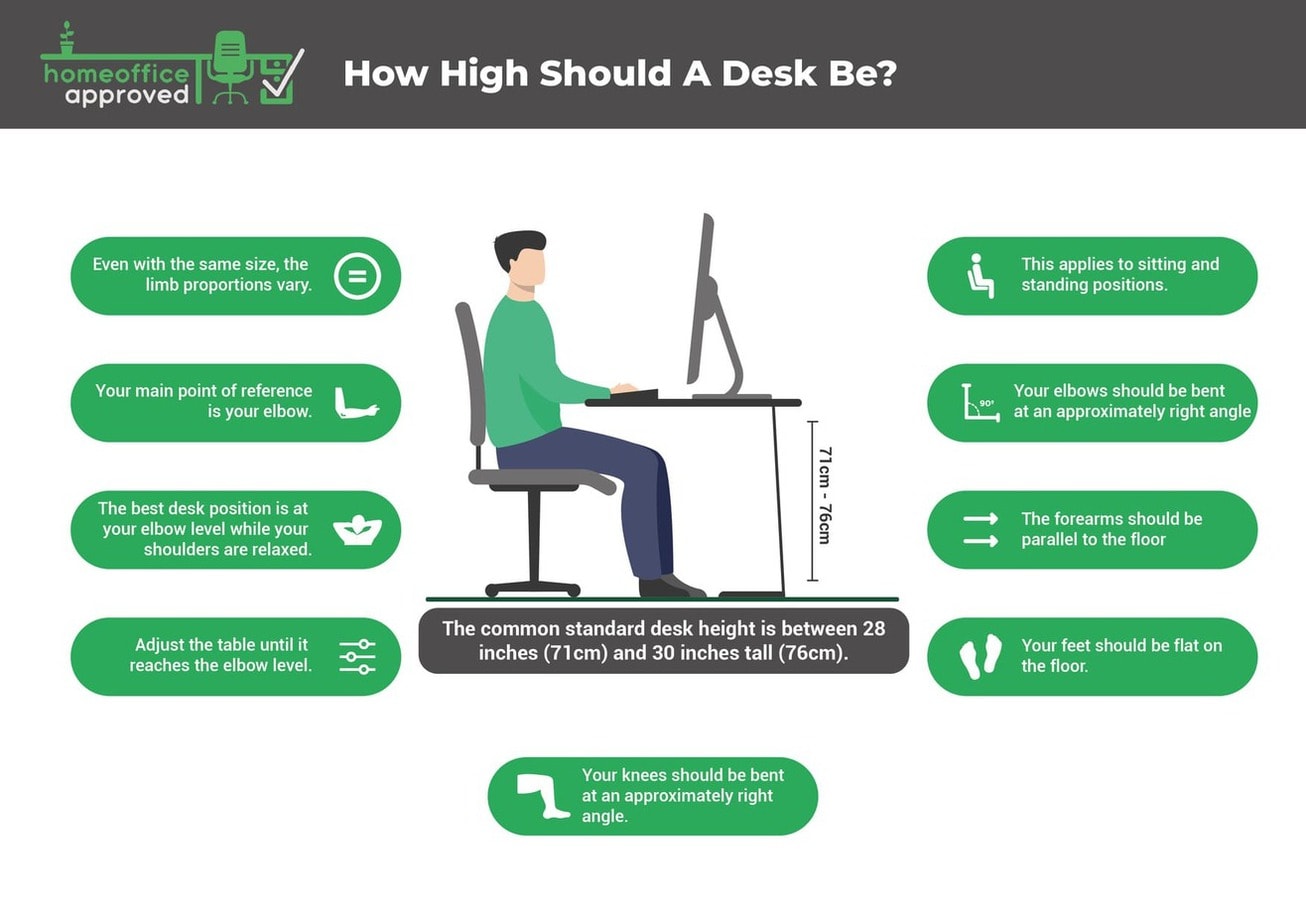 homeoffice approved

How High Should A Desk Be?

Even with the same size, the limb proportions vary.

Your main point of reference is your elbow.

The best desk position is at your elbow level while your shoulders are relaxed.

Adjust the table until it reaches the elbow level.

71cm - 76cm

The common standard desk height is between 28 inches (71cm) and 30 inches tall (76cm).

This applies to sitting and standing positions.

90°

Your elbows should be bent at an approximately right angle

The forearms should be parallel to the floor

Your feet should be flat on the floor.

Your knees should be bent at an approximately right angle.